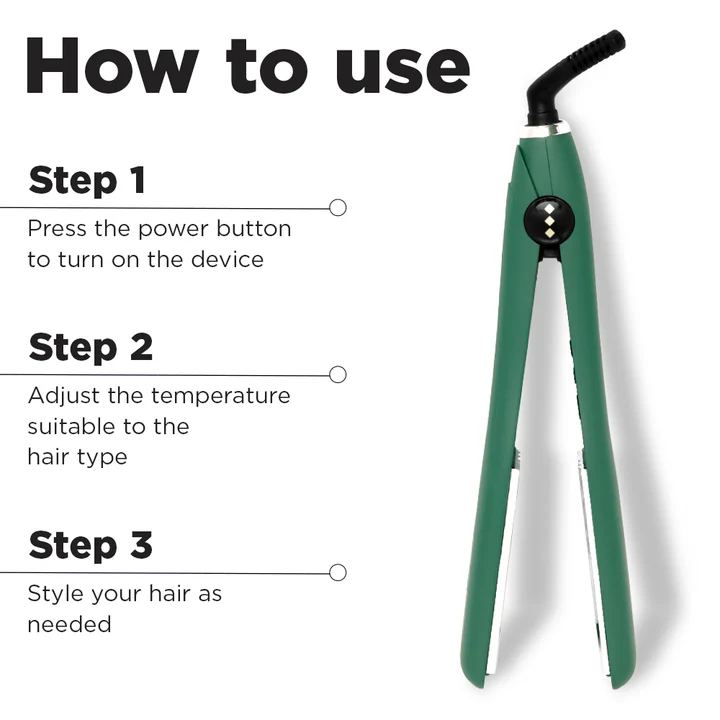 How to use

Step 1

Press the power button to turn on the device

Step 2

Adjust the temperature suitable to the hair type

Step 3

Style your hair as needed